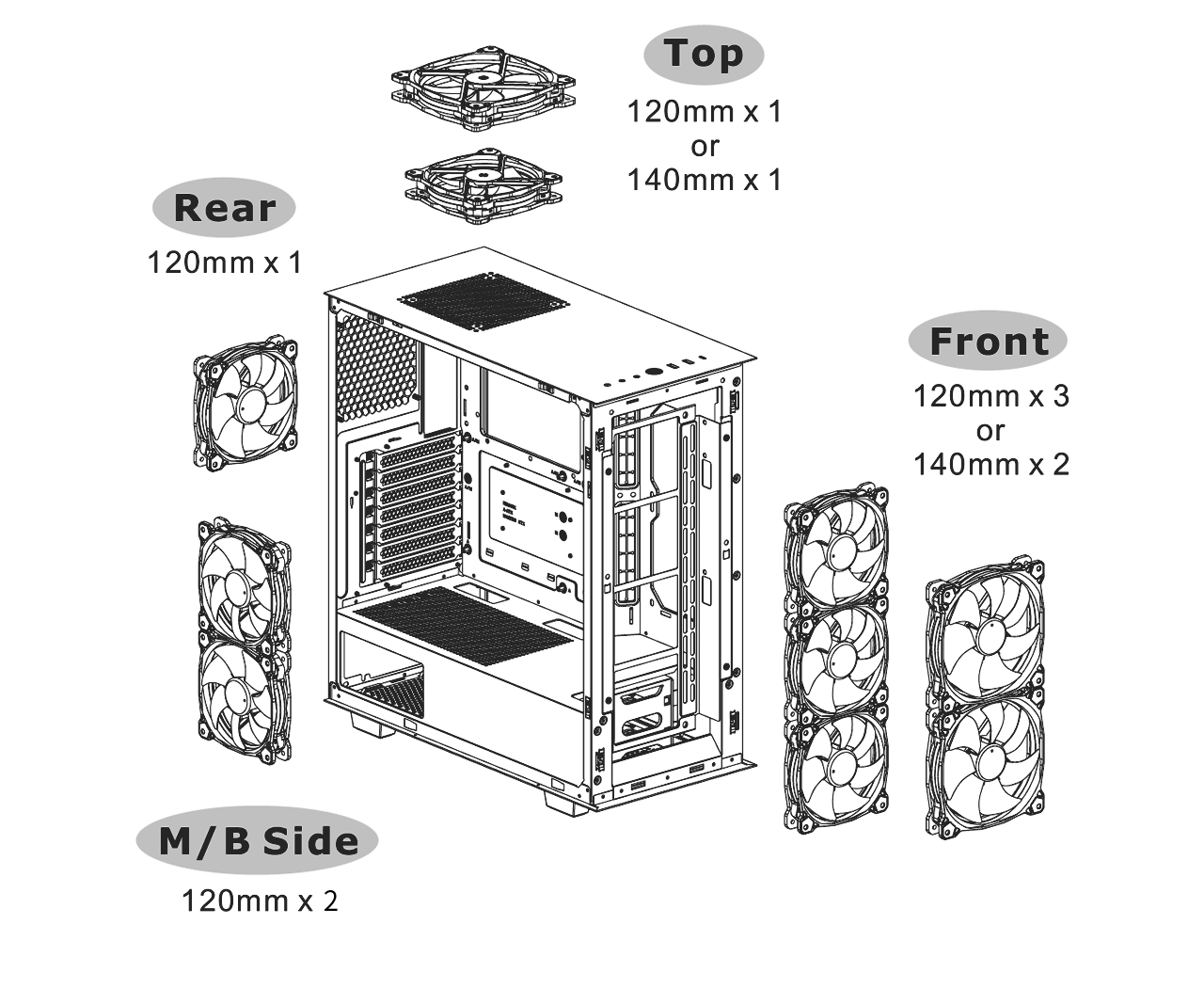 Top
120mm x 1
or
140mm x 1

Rear
120mm x 1

Front
120mm x 3
or
140mm x 2

M/B Side
120mm x 2